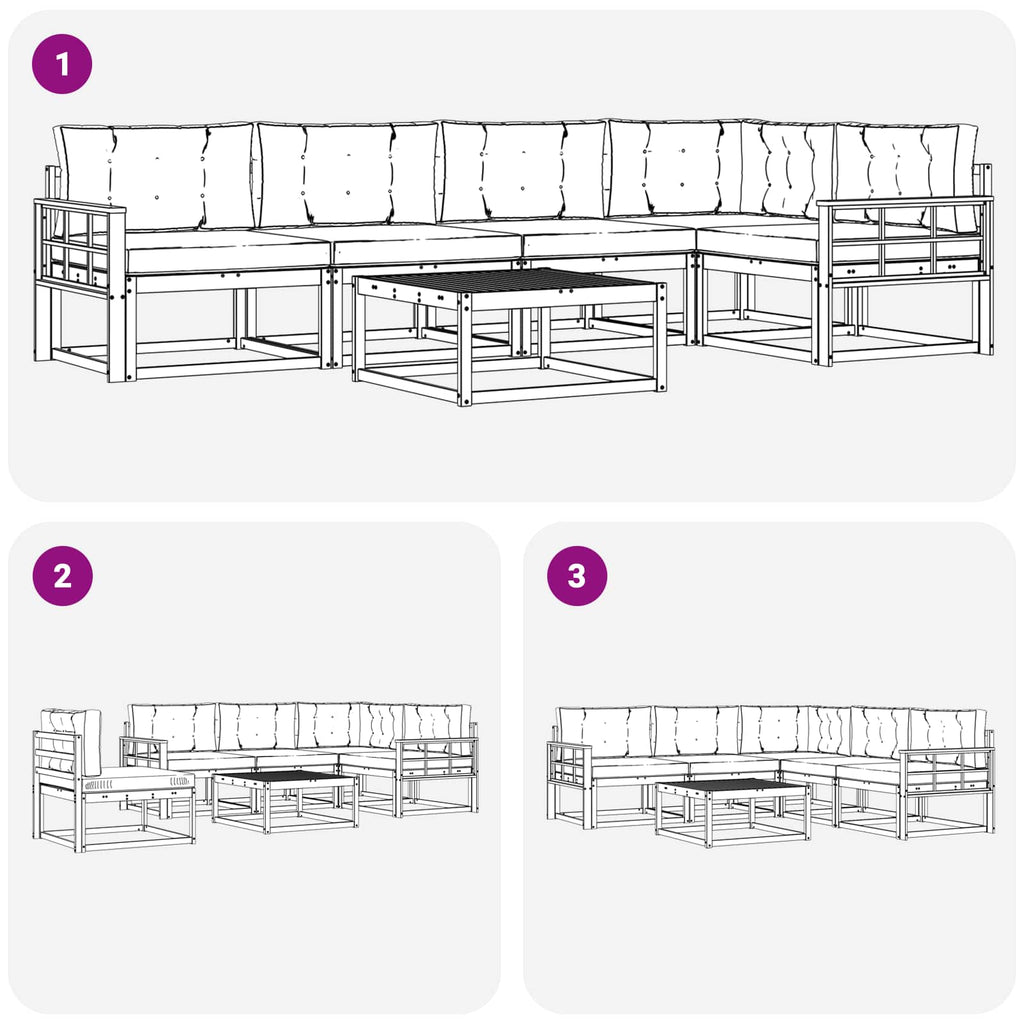 1

2

3