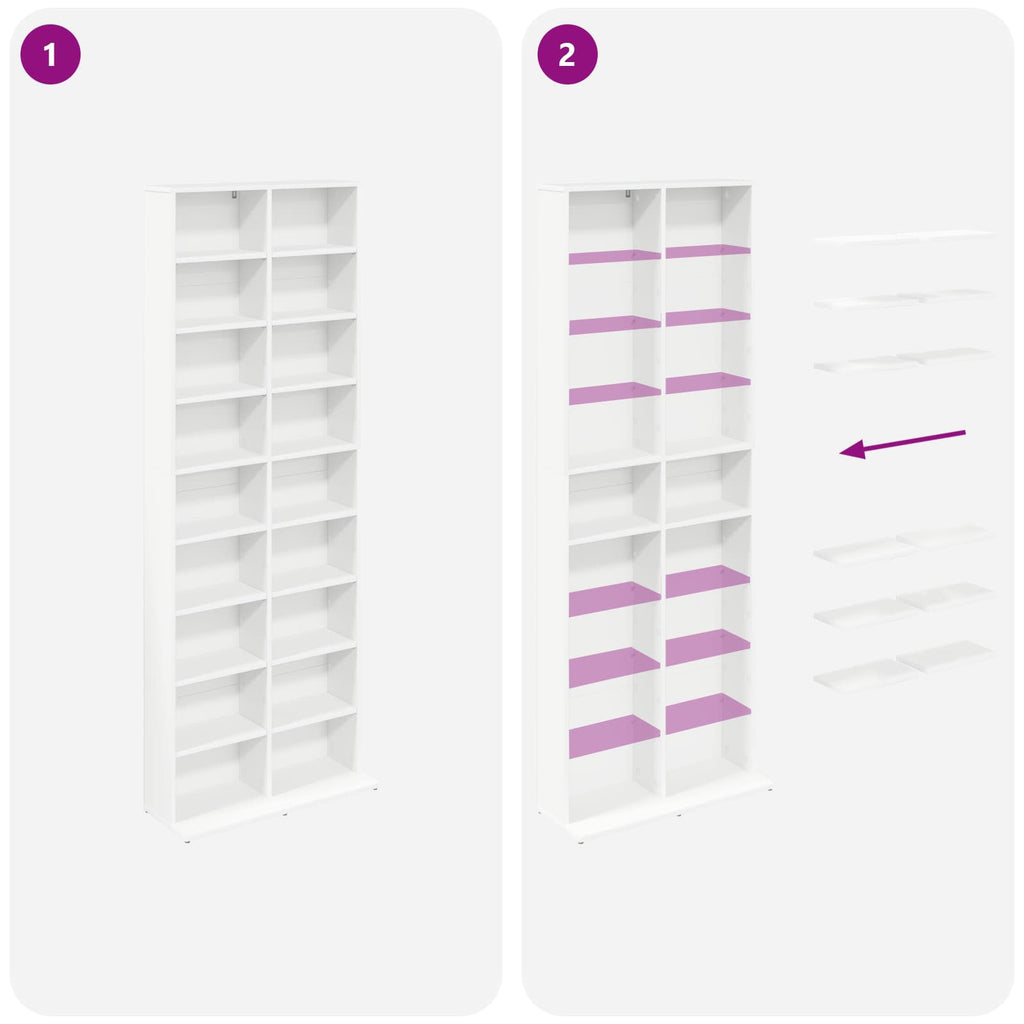 1

2